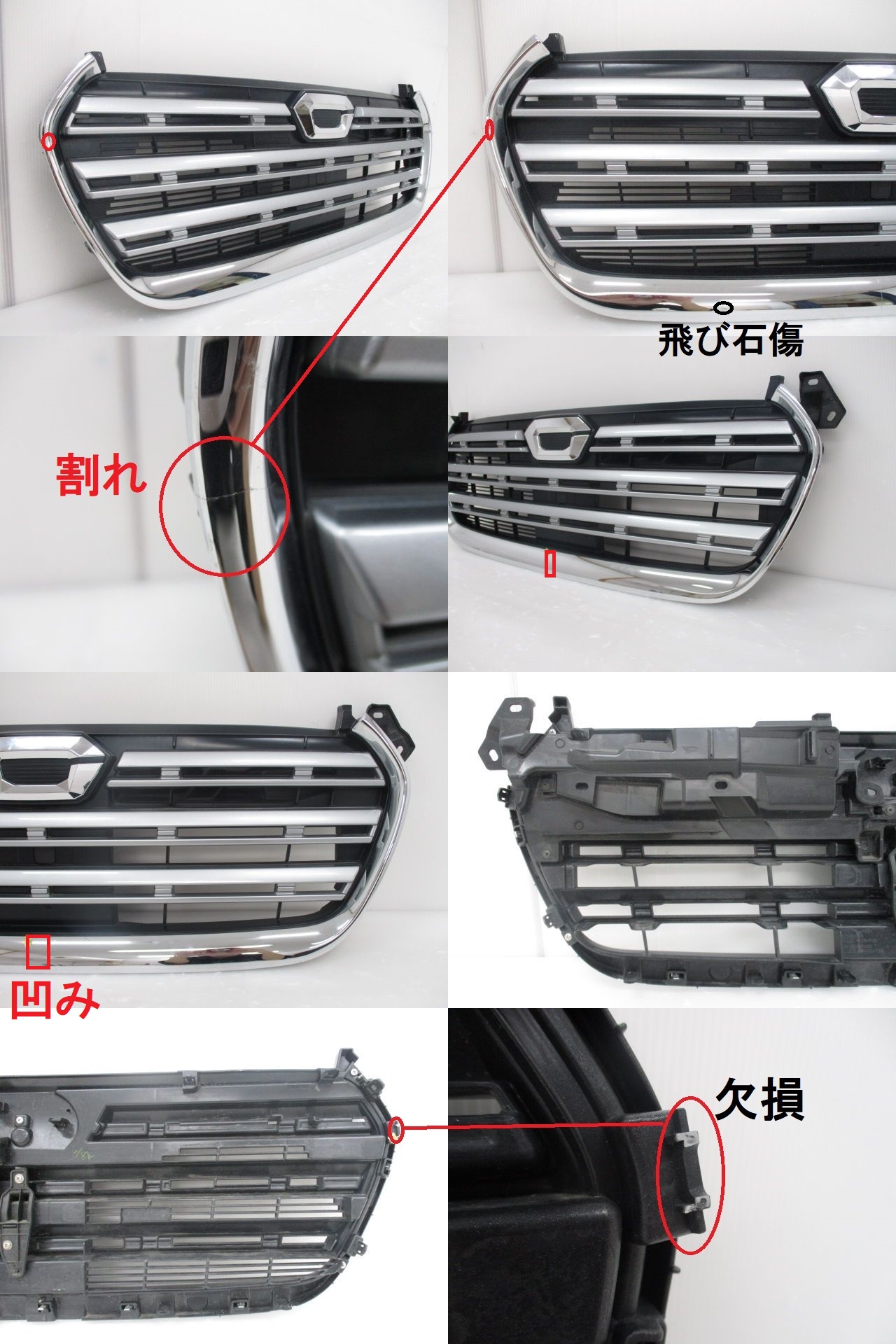 飛び石傷

割れ

凹み

欠損